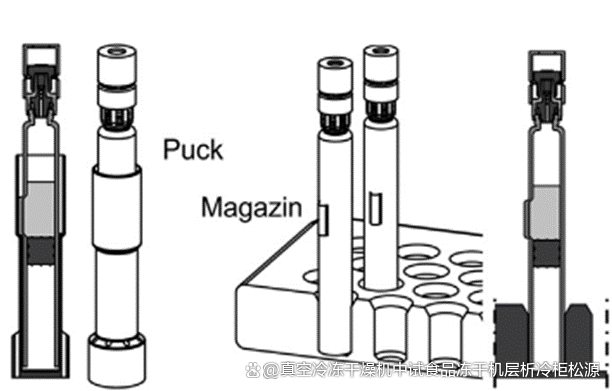 Puck

Magazin

@真空冷冻干燥机中试食品冻干机层析冷柜松源